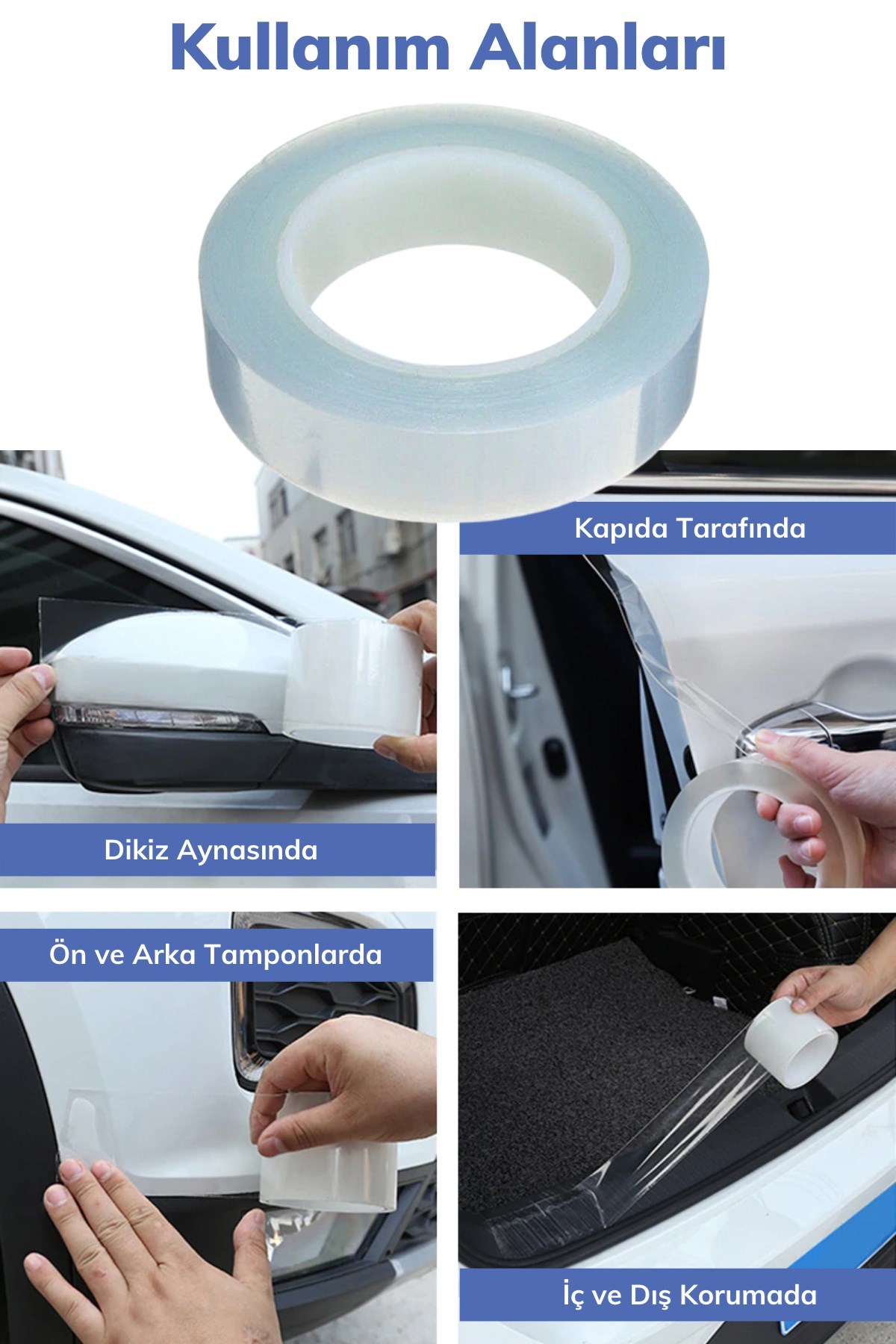 Kullanım Alanları

Kapıda Tarafında

Dikiz Aynasında

Ön ve Arka Tamponlarda

İç ve Dış Korumada