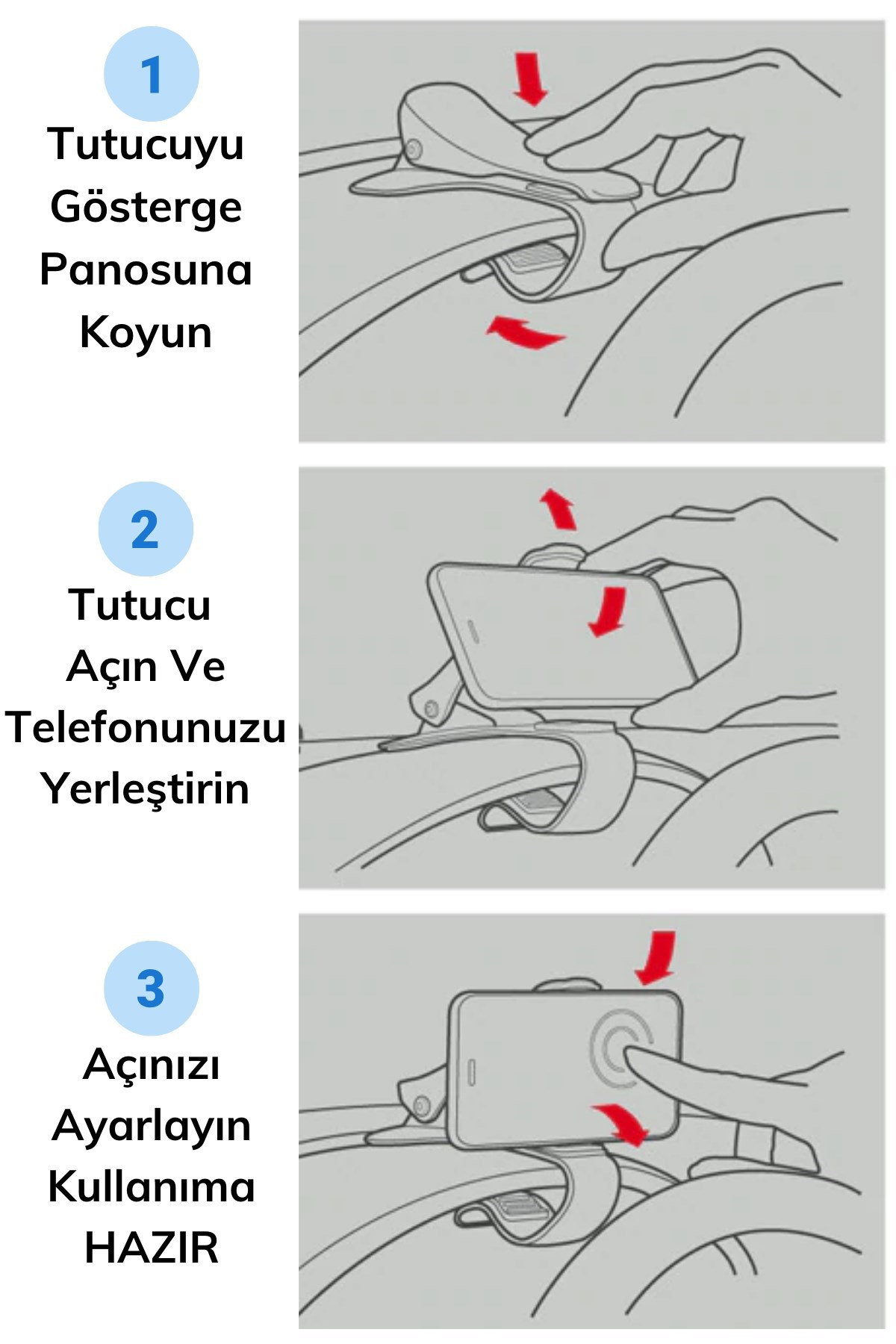 1
Tutucuyu Gösterge Panosuna Koyun

2
Tutucu Açın Ve Telefonunuzu Yerleştirin

3
Açınızı Ayarlayın Kullanıma HAZIR