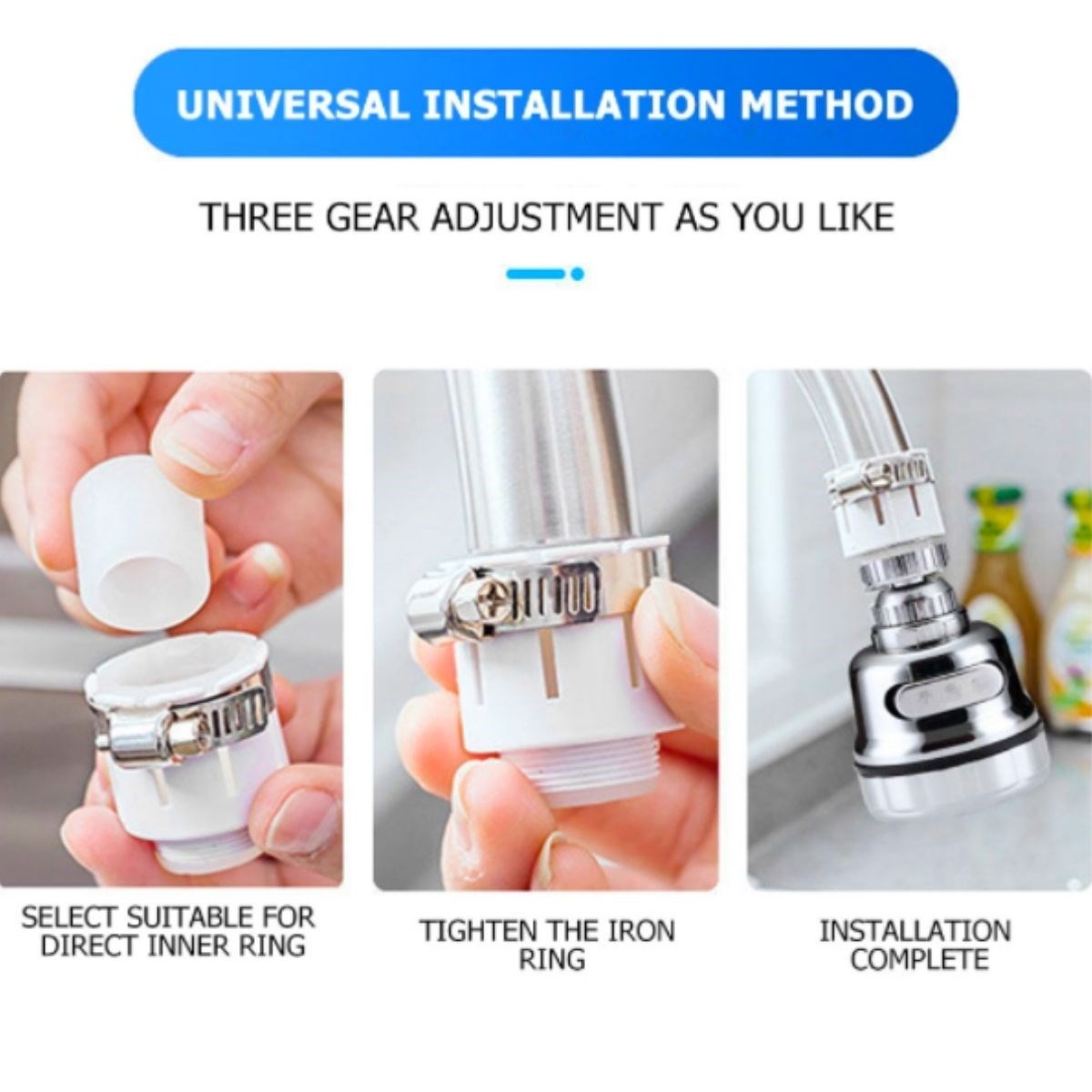 UNIVERSAL INSTALLATION METHOD

THREE GEAR ADJUSTMENT AS YOU LIKE

SELECT SUITABLE FOR DIRECT INNER RING

TIGHTEN THE IRON RING

INSTALLATION COMPLETE