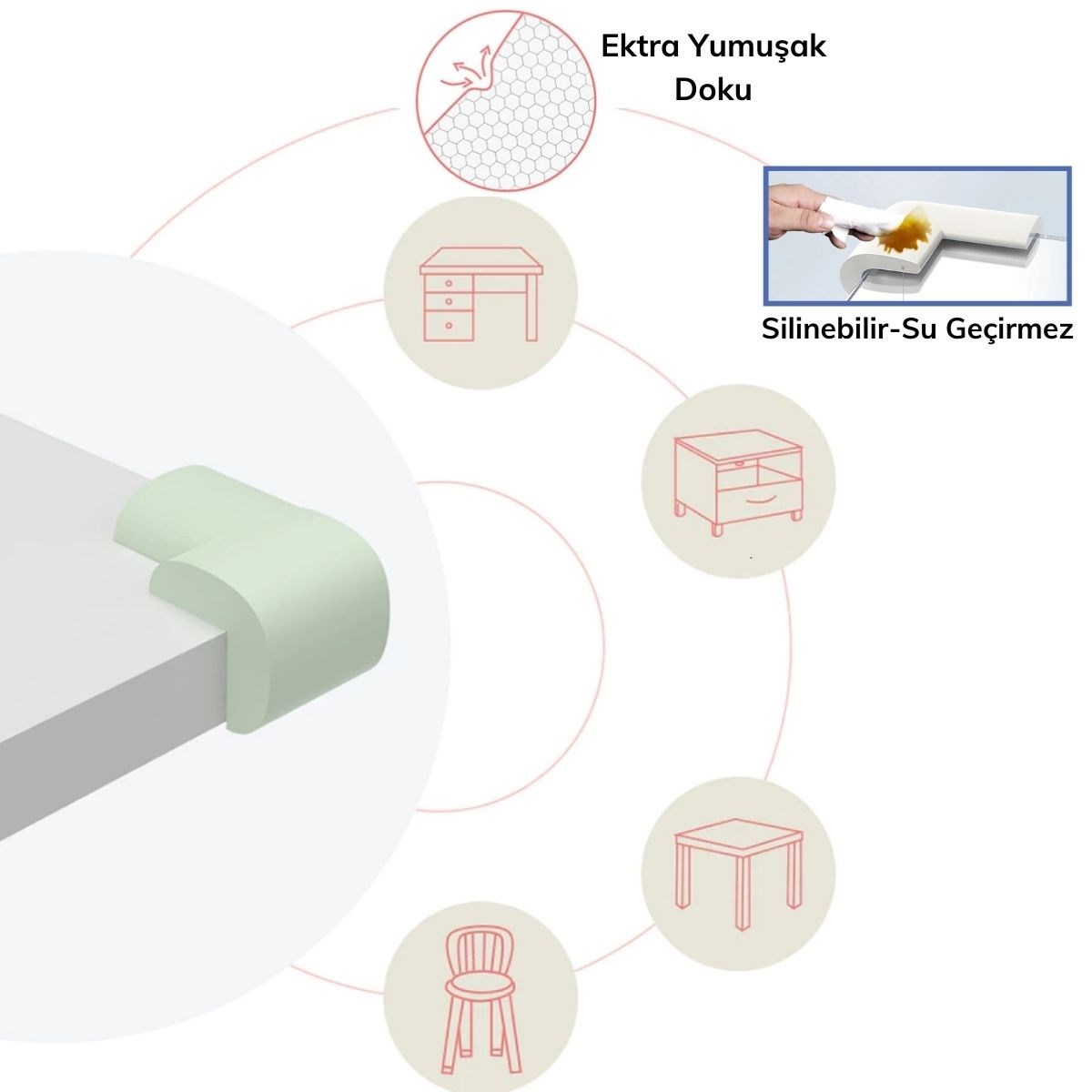 Ektra Yumuşak Doku

Silinebilir-Su Geçirmez