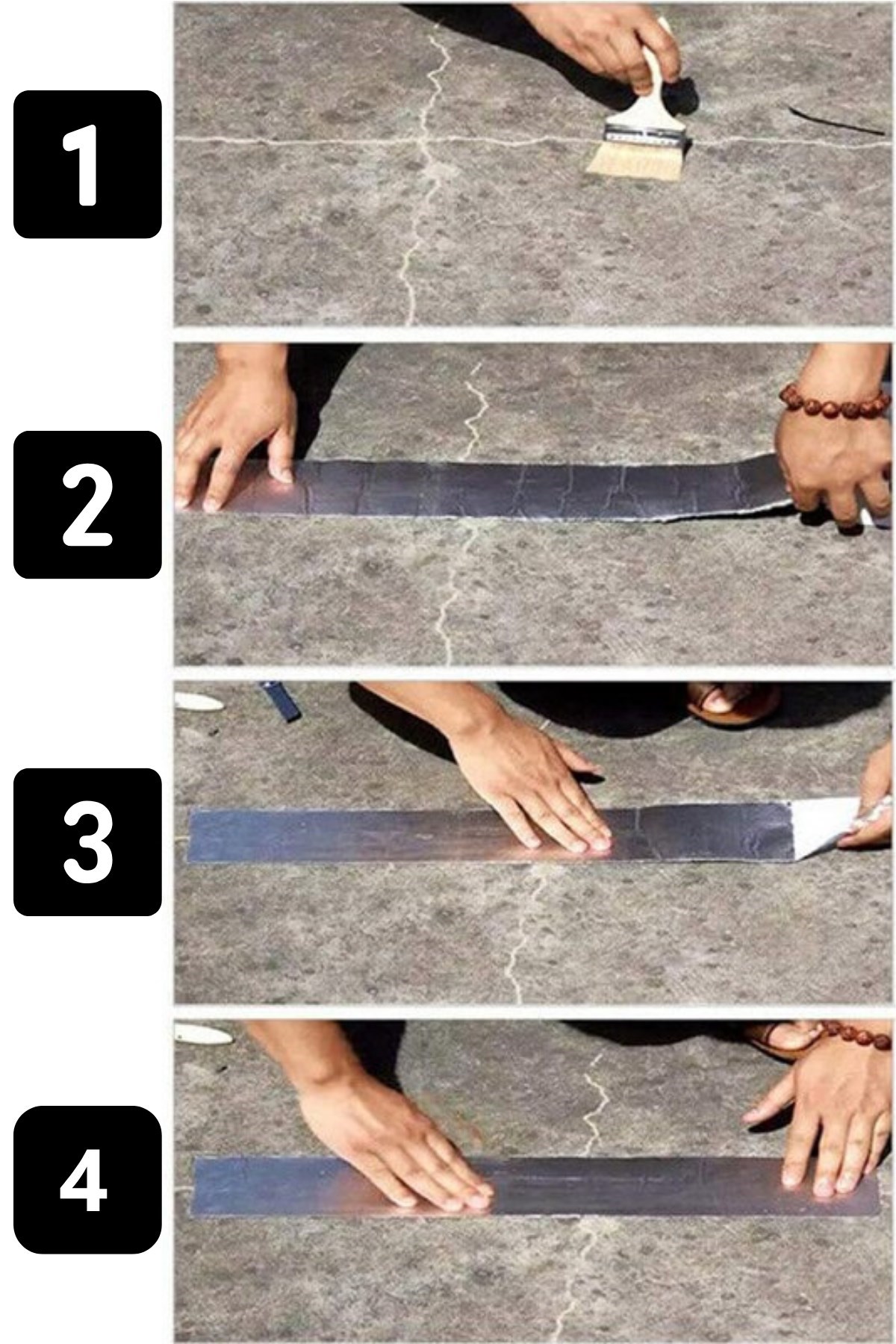 1

2

3

4