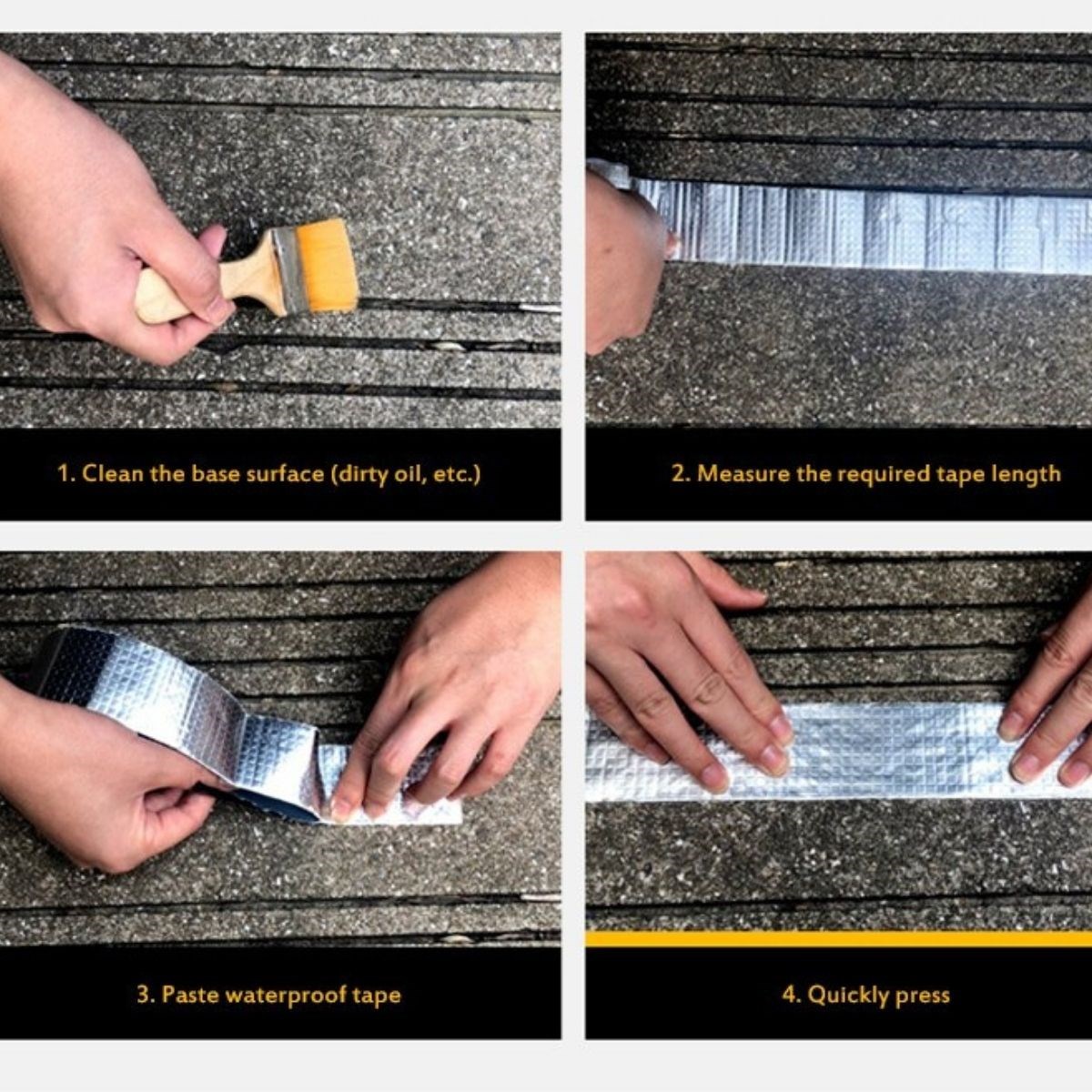 1. Clean the base surface (dirty oil, etc.)

2. Measure the required tape length

3. Paste waterproof tape

4. Quickly press