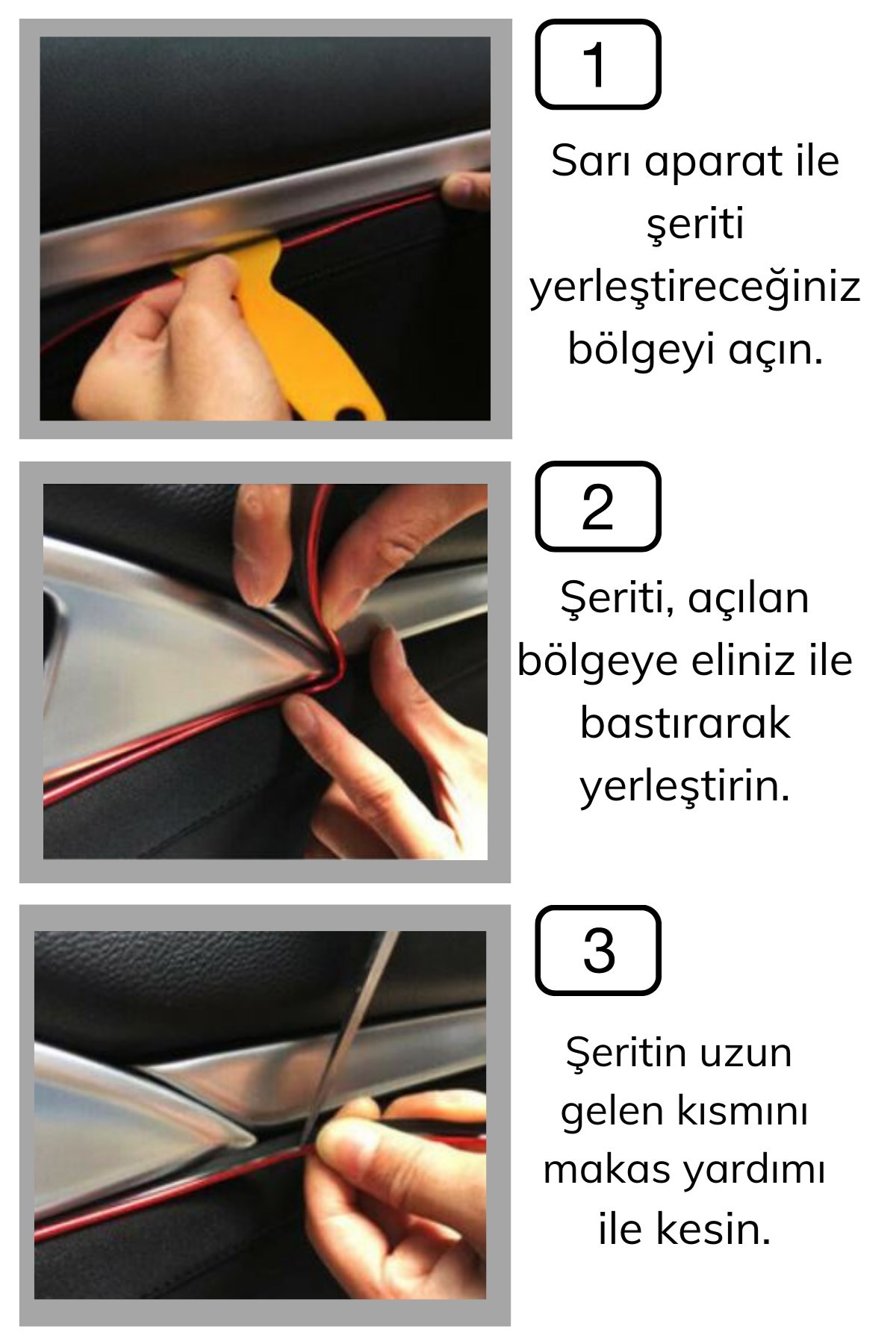 1

Sarı aparat ile şeriti yerleştireceğiniz bölgeyi açın.

2

Şeriti, açılan bölgeye eliniz ile bastırarak yerleştirin.

3

Şeritin uzun gelen kısmını makas yardımı ile kesin.