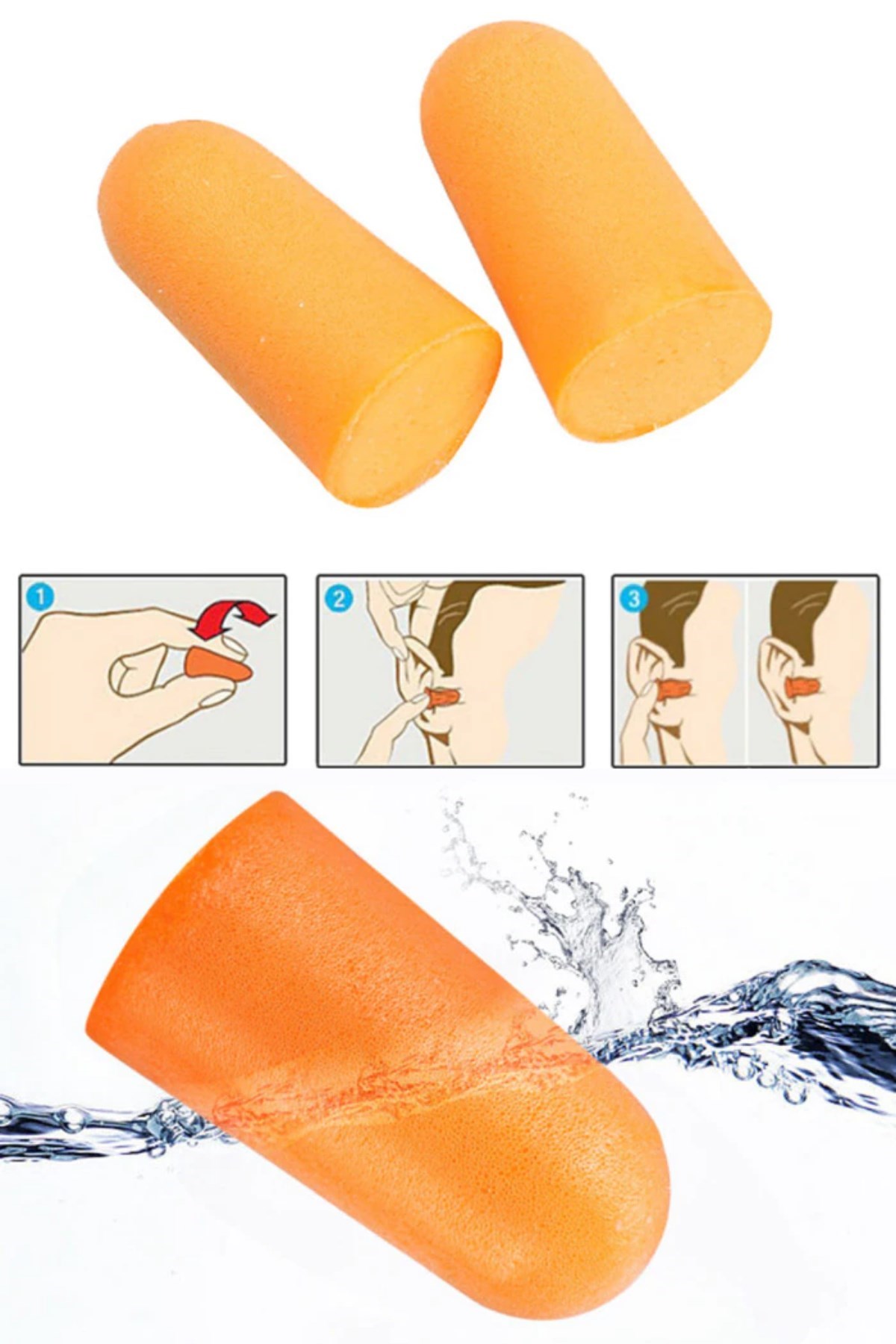 1

2

3