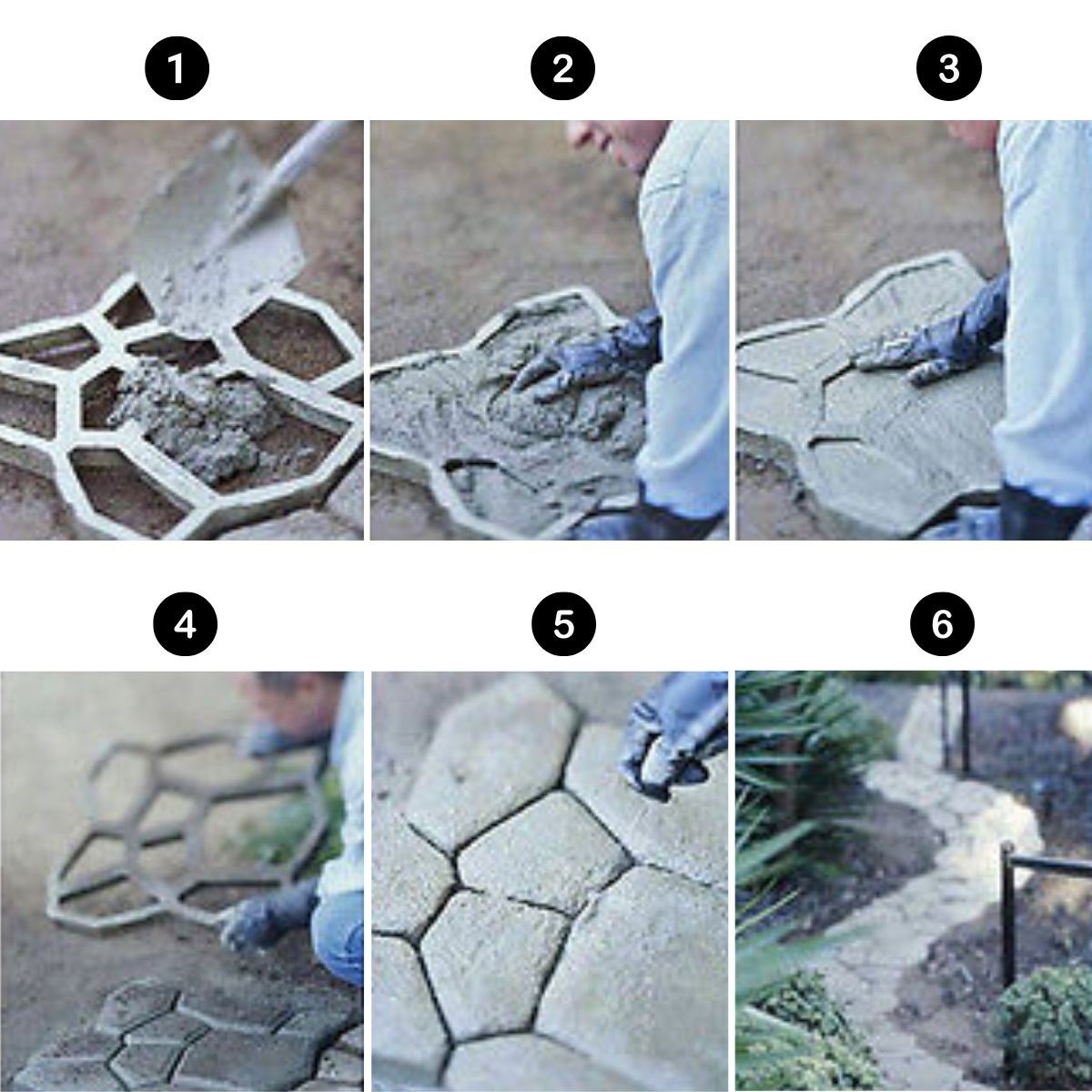 1

2

3

4

5

6