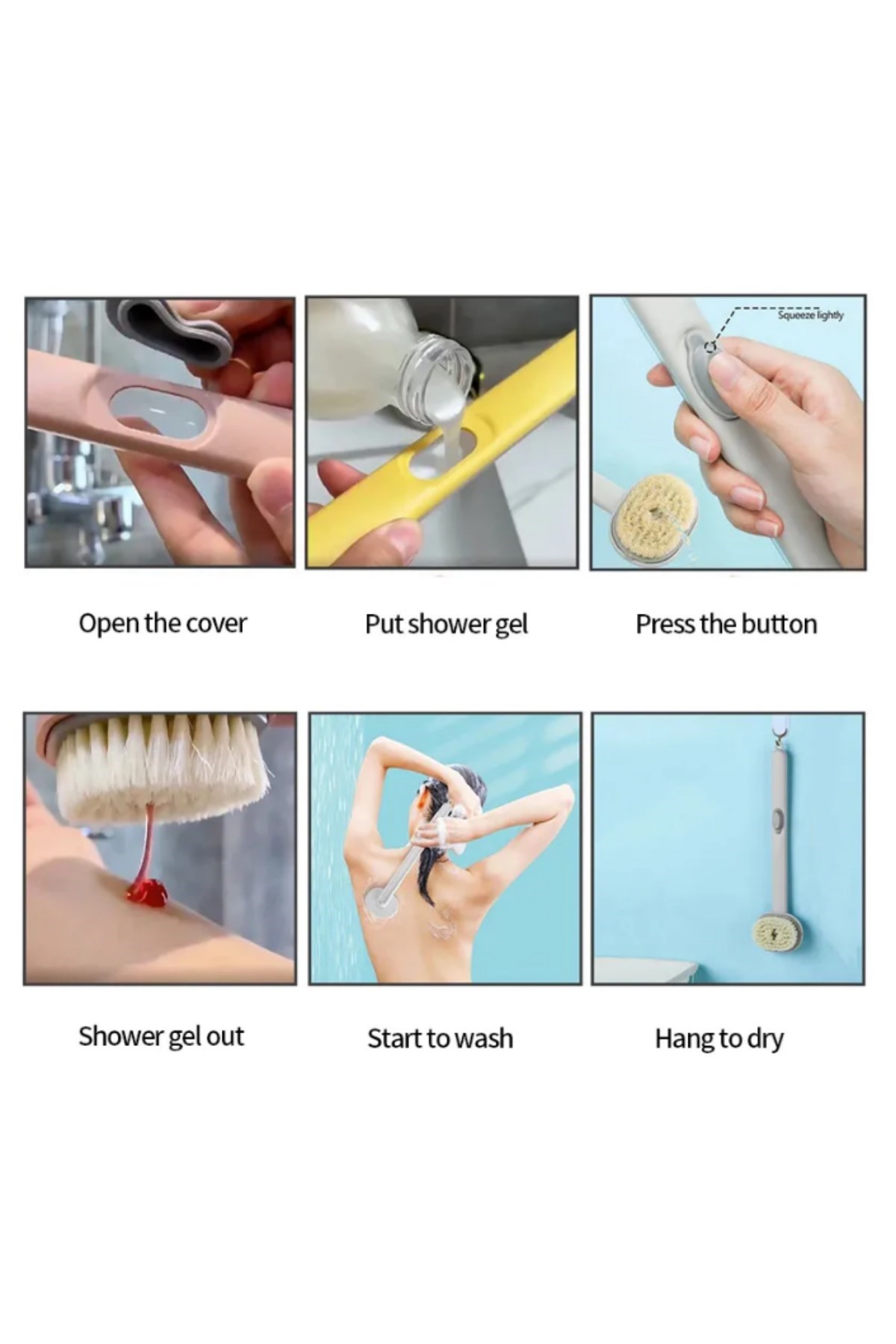 Squeeze lightly

Open the cover

Put shower gel

Press the button

Shower gel out

Start to wash

Hang to dry