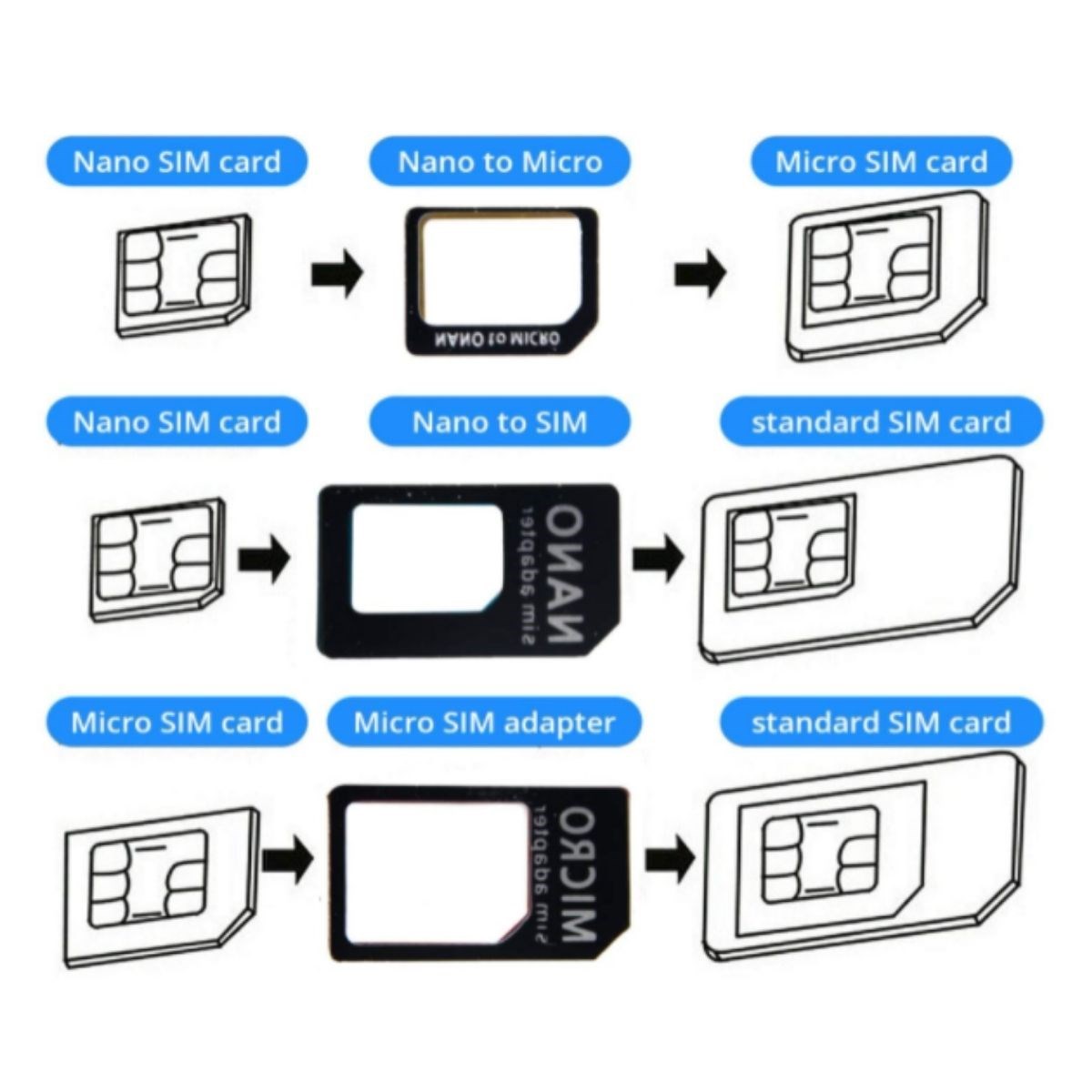 Nano SIM card

Nano to Micro

Micro SIM card

NANO to MICRO

Nano SIM card

Nano to SIM

standard SIM card

NANO
sim adapter

Micro SIM card

Micro SIM adapter

standard SIM card

MICRO
sim adapter