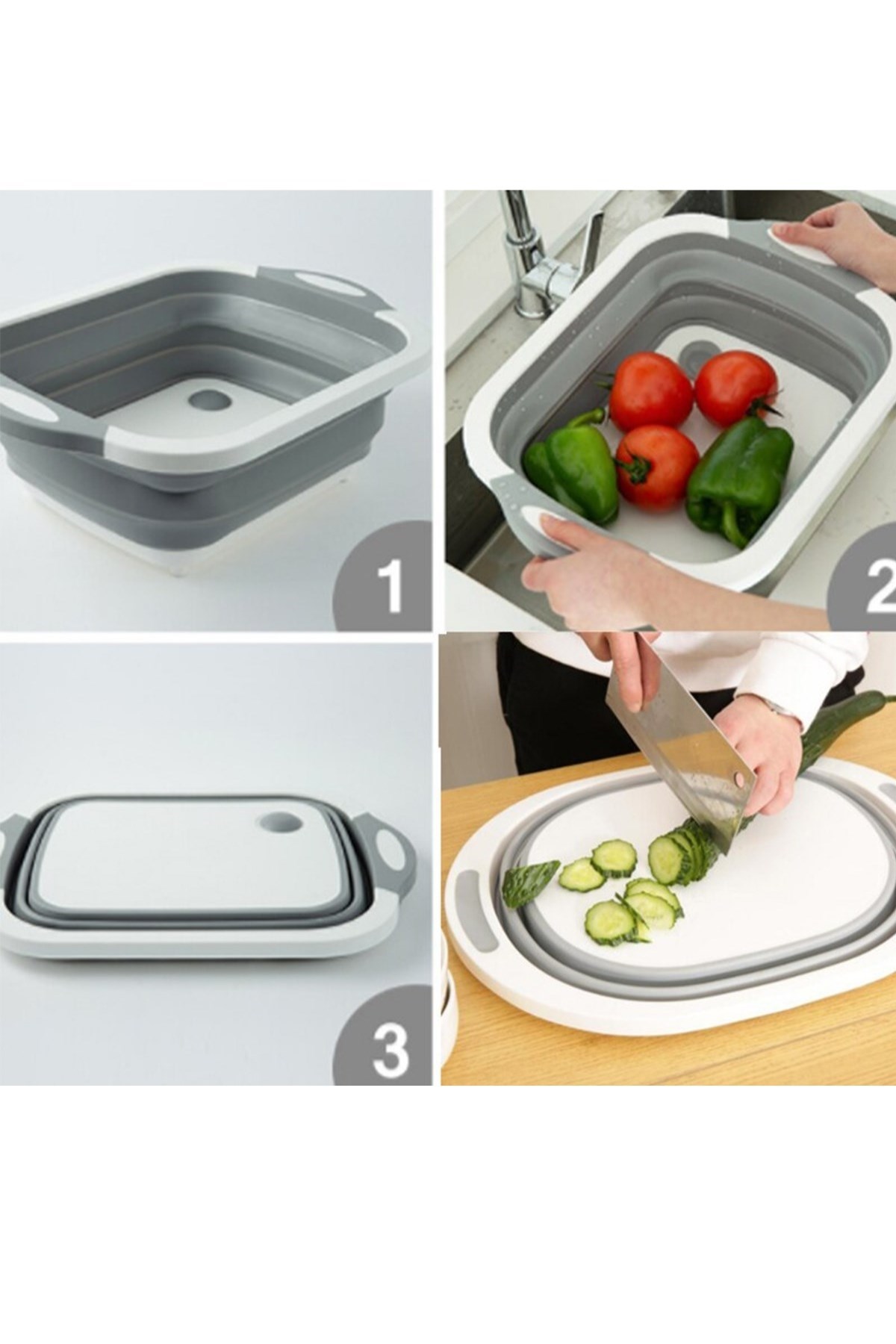 1

2

3