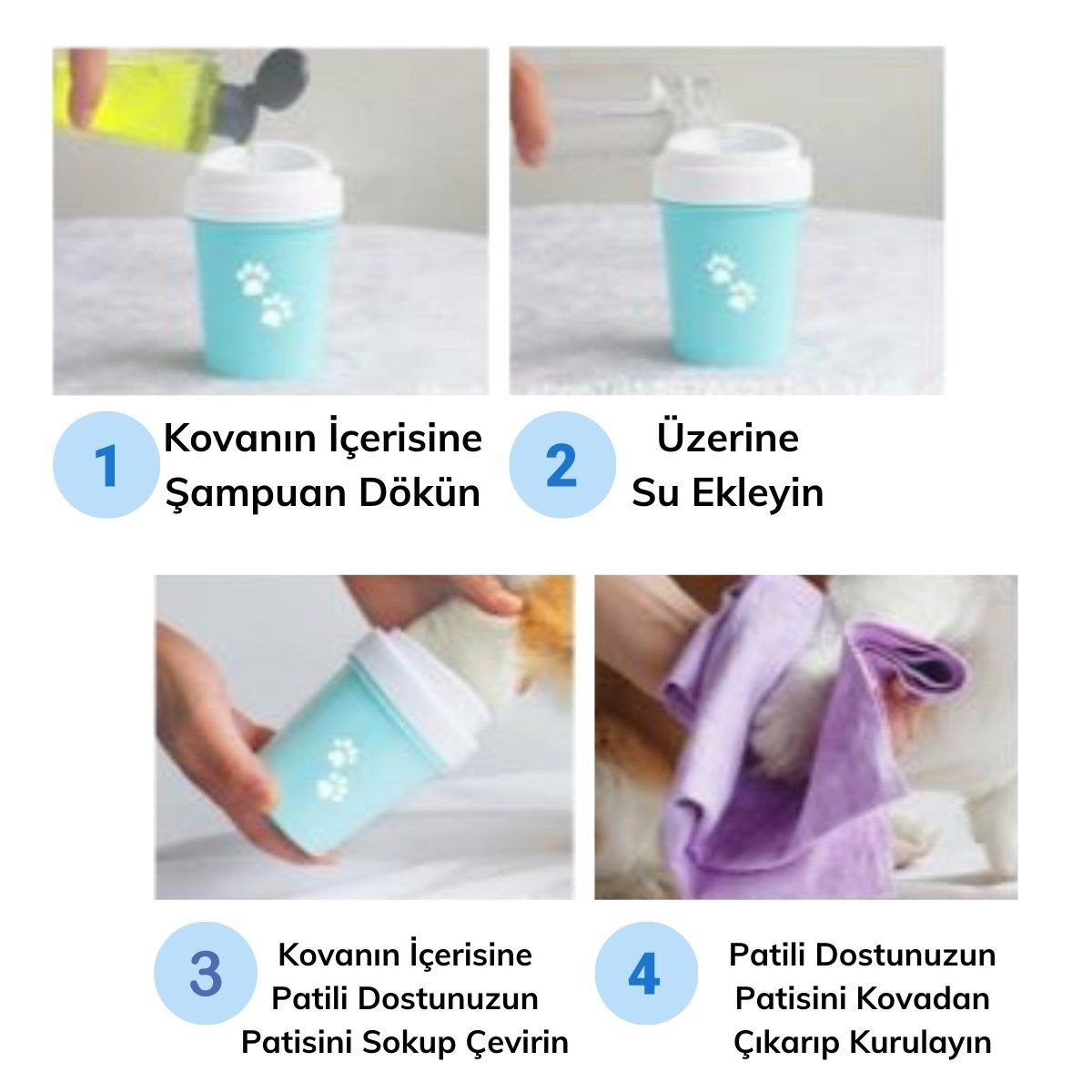 1 Kovanın İçerisine Şampuan Dökün

2 Üzerine Su Ekleyin

3 Kovanın İçerisine Patili Dostunuzun Patisini Sokup Çevirin

4 Patili Dostunuzun Patisini Kovadan Çıkarıp Kurulayın