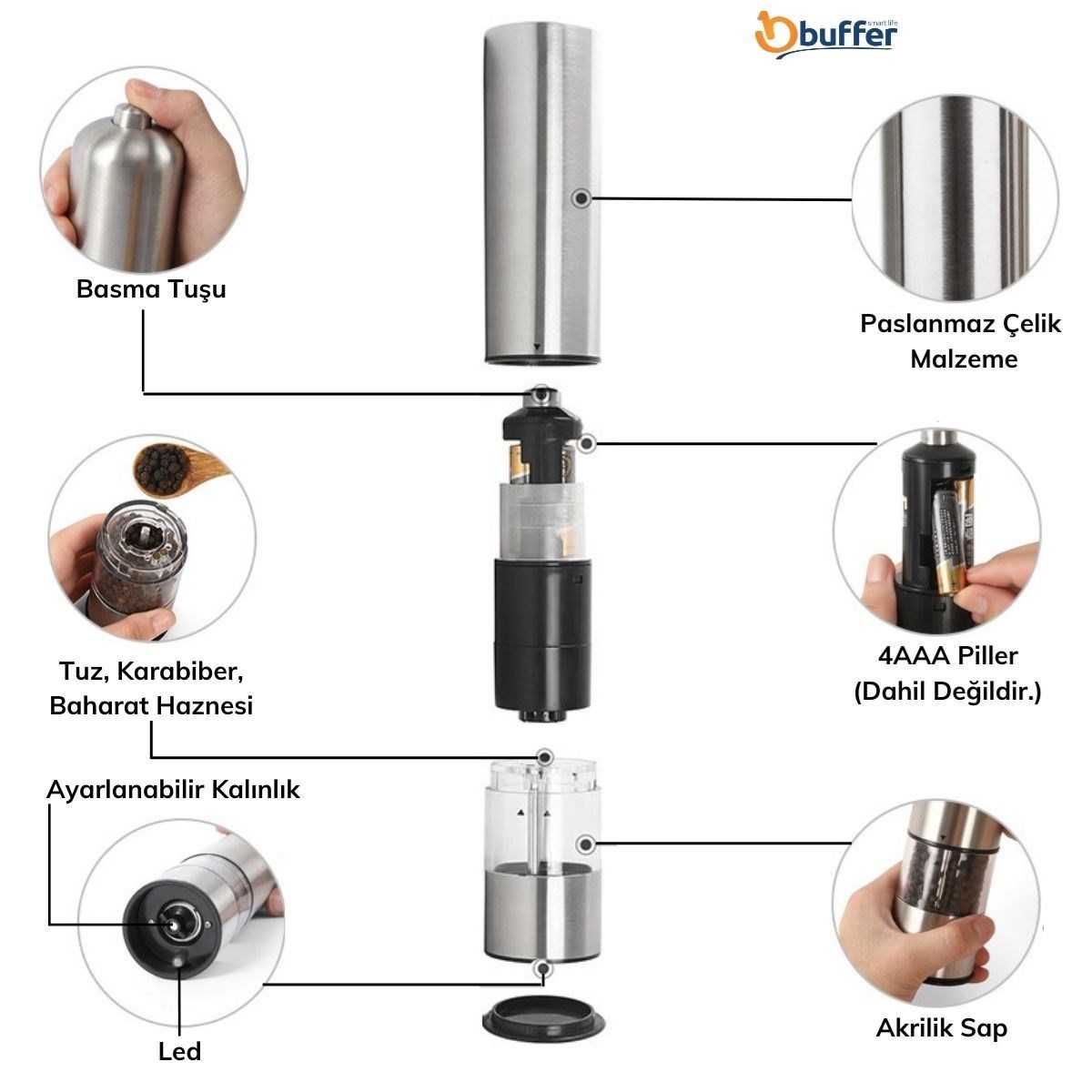 buffer smart life

Basma Tuşu

Paslanmaz Çelik Malzeme

Tuz, Karabiber, Baharat Haznesi

4AAA Piller (Dahil Değildir.)

Ayarlanabilir Kalınlık

Led

Akrilik Sap